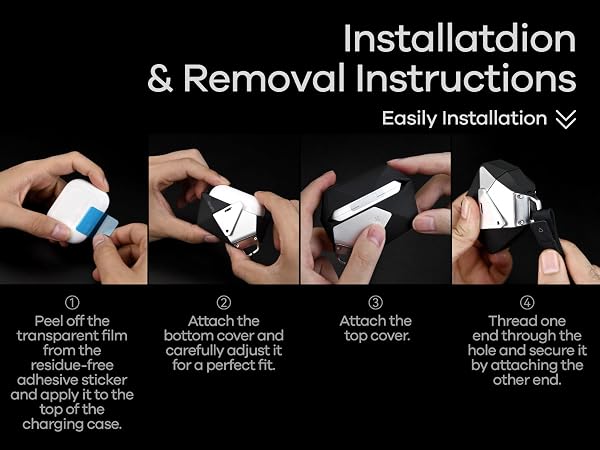 Installatdion
& Removal Instructions

Easily Installation

①
Peel off the transparent film from the residue-free adhesive sticker and apply it to the top of the charging case.

②
Attach the bottom cover and carefully adjust it for a perfect fit.

③
Attach the top cover.

④
Thread one end through the hole and secure it by attaching the other end.