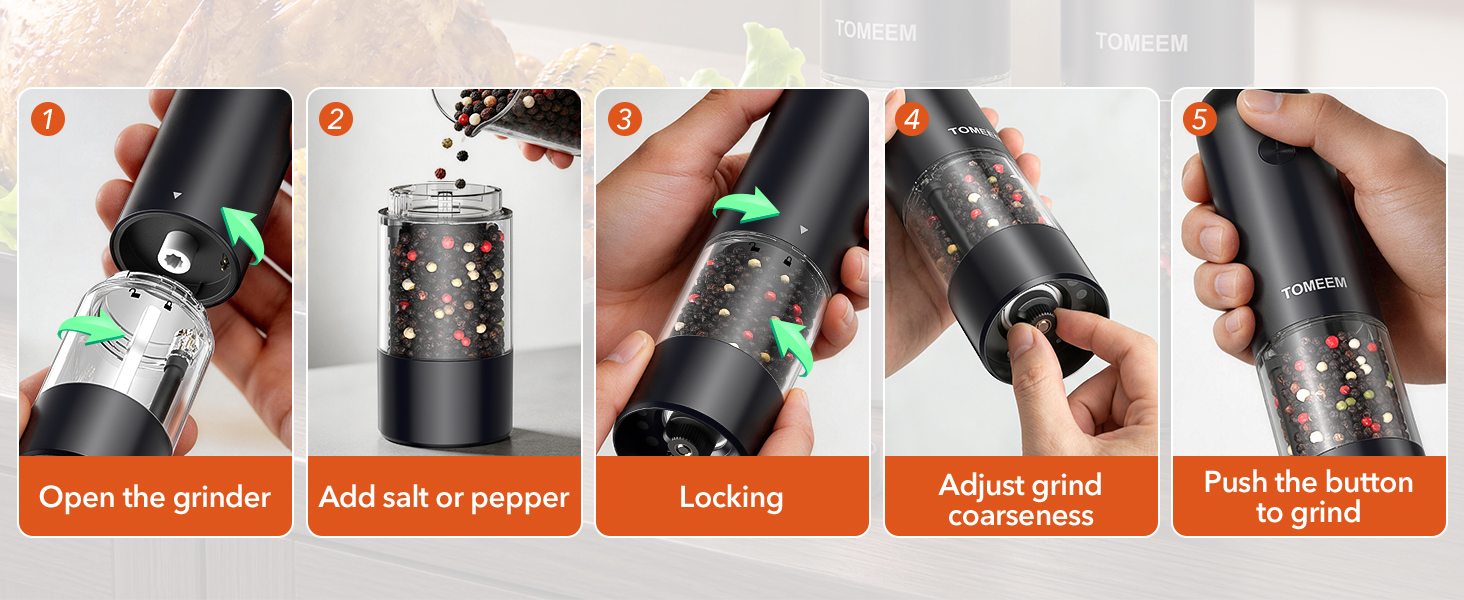 TOMEEM TOMEEM

1
Open the grinder

2
Add salt or pepper

3
Locking

4
TOMEEM
Adjust grind coarseness

5
TOMEEM
Push the button to grind