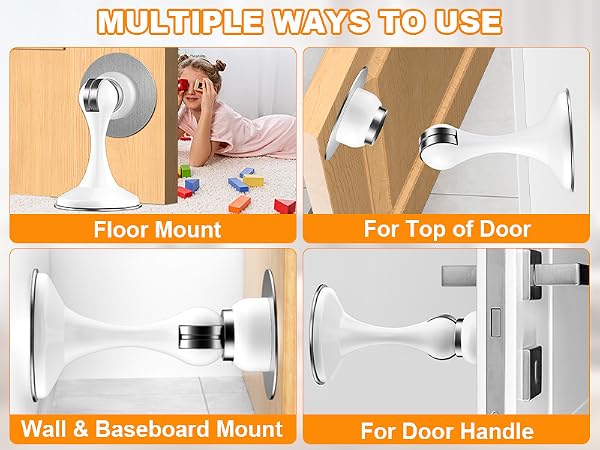 MULTIPLE WAYS TO USE

Floor Mount

For Top of Door

Wall & Baseboard Mount

For Door Handle