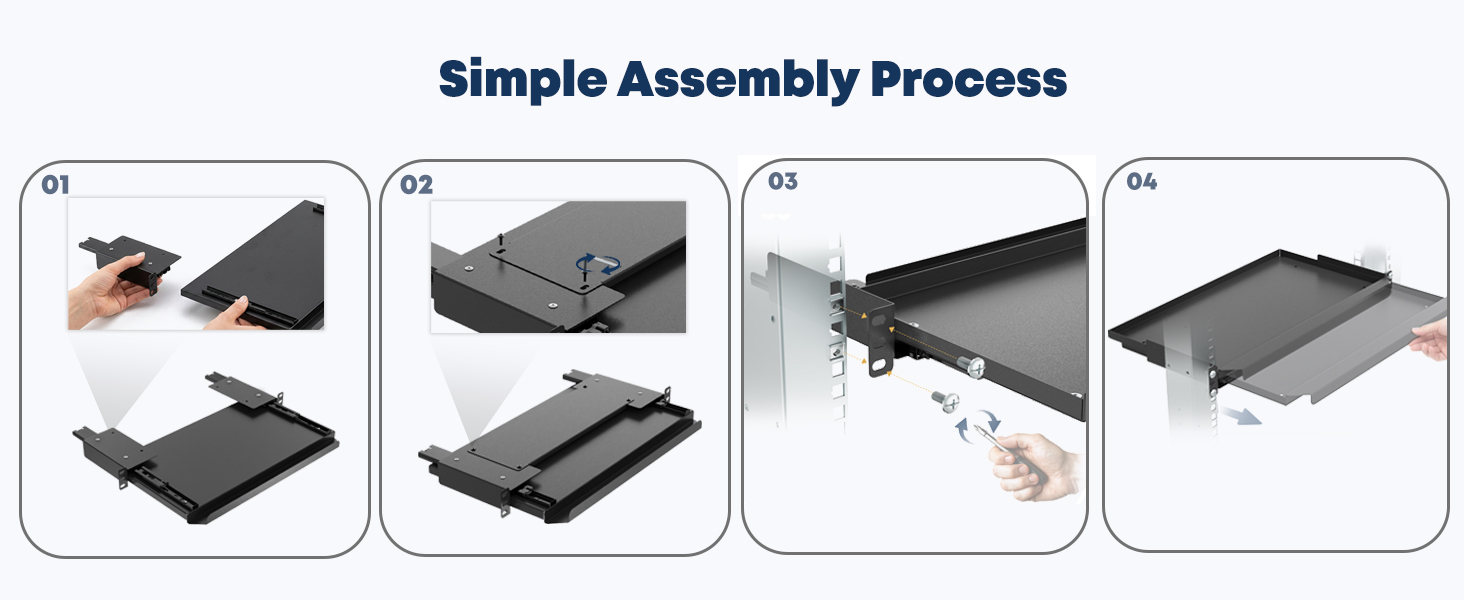 Simple Assembly Process

01

02

03

04