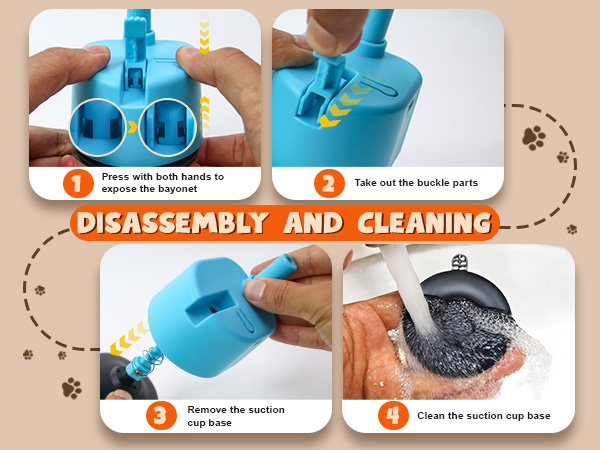 1 Press with both hands to expose the bayonet

2 Take out the buckle parts

DISASSEMBLY AND CLEANING

3 Remove the suction cup base

4 Clean the suction cup base