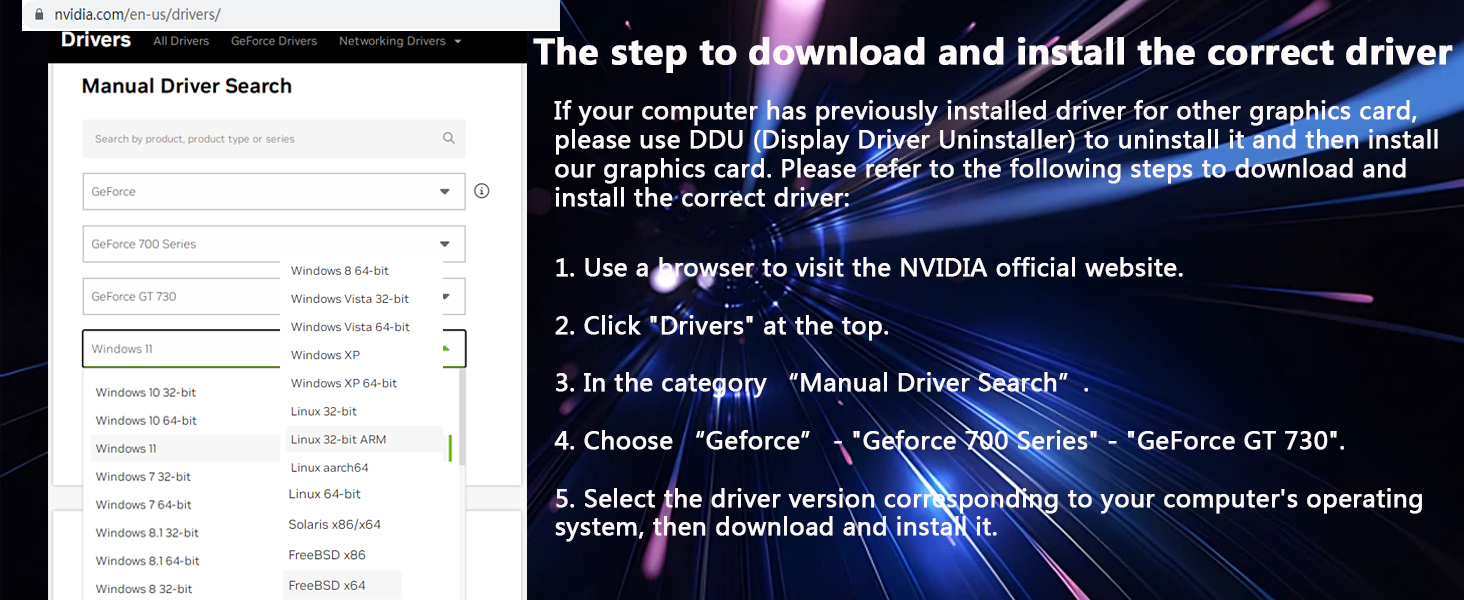 nvidia.com/en-us/drivers/

Drivers All Drivers GeForce Drivers Networking Drivers

Manual Driver Search

Search by product, product type or series

GeForce

GeForce 700 Series

GeForce GT 730

Windows 11

Windows 10 32-bit
Windows 10 64-bit
Windows 11
Windows 7 32-bit
Windows 7 64-bit
Windows 8.1 32-bit
Windows 8.1 64-bit
Windows 8 32-bit

Windows 8 64-bit
Windows Vista 32-bit
Windows Vista 64-bit
Windows XP
Windows XP 64-bit
Linux 32-bit
Linux 32-bit ARM
Linux aarch64
Linux 64-bit
Solaris x86/x64
FreeBSD x86
FreeBSD x64

The step to download and install the correct driver

If your computer has previously installed driver for other graphics card, please use DDU (Display Driver Uninstaller) to uninstall it and then install our graphics card. Please refer to the following steps to download and install the correct driver:

1. Use a browser to visit the NVIDIA official website.

2. Click "Drivers" at the top.

3. In the category “Manual Driver Search”.

4. Choose “Geforce” - "Geforce 700 Series" - "GeForce GT 730".

5. Select the driver version corresponding to your computer's operating system, then download and install it.