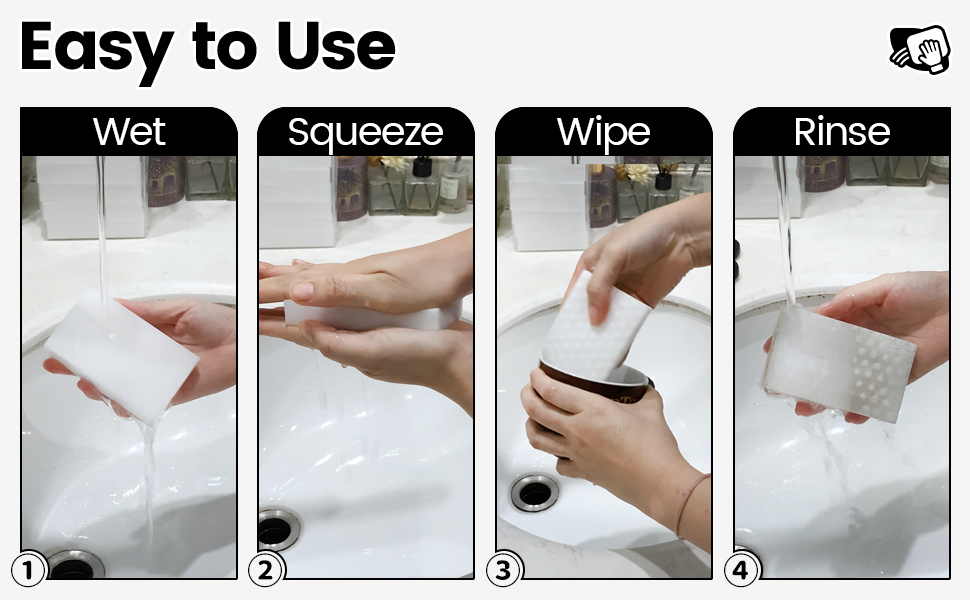 Easy to Use

Wet
1

Squeeze
2

Wipe
3

Rinse
4