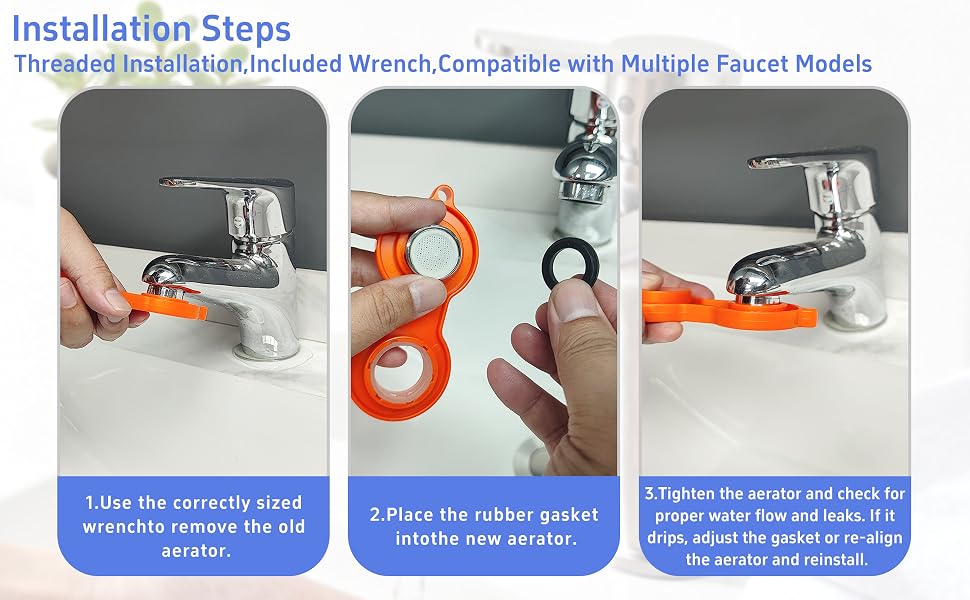 Installation Steps
Threaded Installation,Included Wrench,Compatible with Multiple Faucet Models

1.Use the correctly sized wrenchto remove the old aerator.

2.Place the rubber gasket intothe new aerator.

3.Tighten the aerator and check for proper water flow and leaks. If it drips, adjust the gasket or re-align the aerator and reinstall.