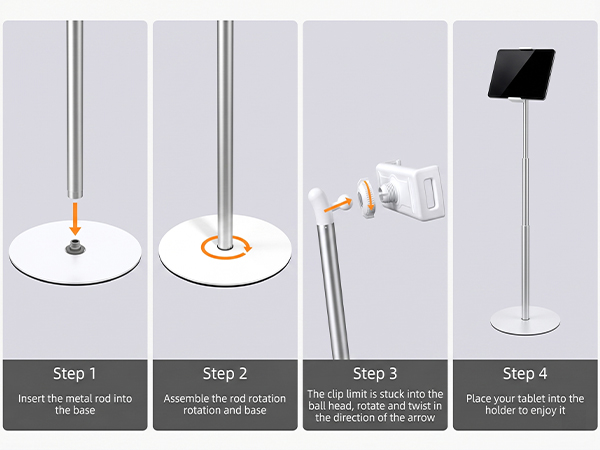 Step 1

Insert the metal rod into the base

Step 2

Assemble the rod rotation rotation and base

Step 3

The clip limit is stuck into the ball head, rotate and twist in the direction of the arrow

Step 4

Place your tablet into the holder to enjoy it