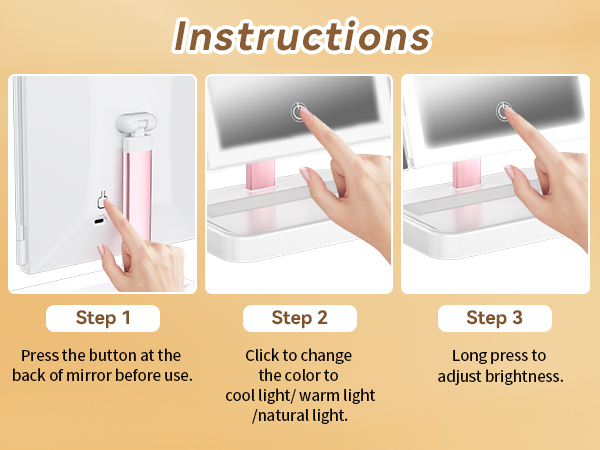 Instructions

Step 1

Press the button at the back of mirror before use.

Step 2

Click to change the color to cool light/ warm light /natural light.

Step 3

Long press to adjust brightness.