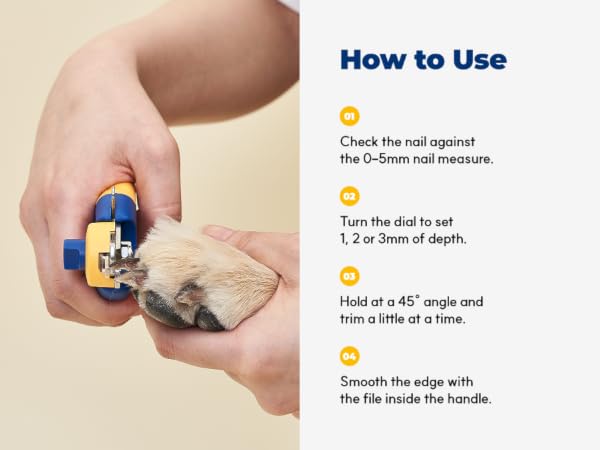 How to Use

01

Check the nail against the 0–5mm nail measure.

02

Turn the dial to set 1, 2 or 3mm of depth.

03

Hold at a 45° angle and trim a little at a time.

04

Smooth the edge with the file inside the handle.