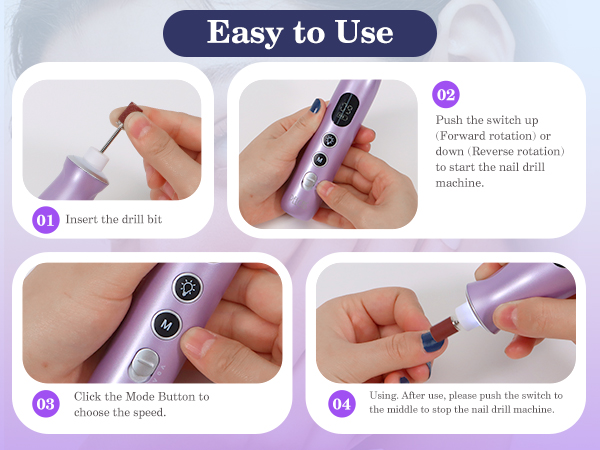 Easy to Use

01 Insert the drill bit

02

Push the switch up (Forward rotation) or down (Reverse rotation) to start the nail drill machine.

M

M

03 Click the Mode Button to choose the speed.

04 Using. After use, please push the switch to the middle to stop the nail drill machine.