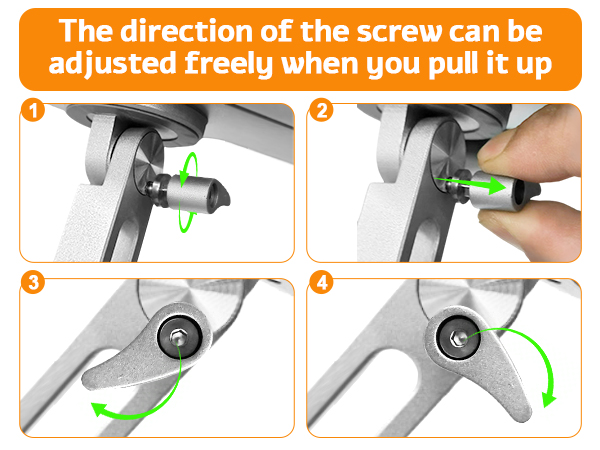 The direction of the screw can be adjusted freely when you pull it up

1

2

3

4