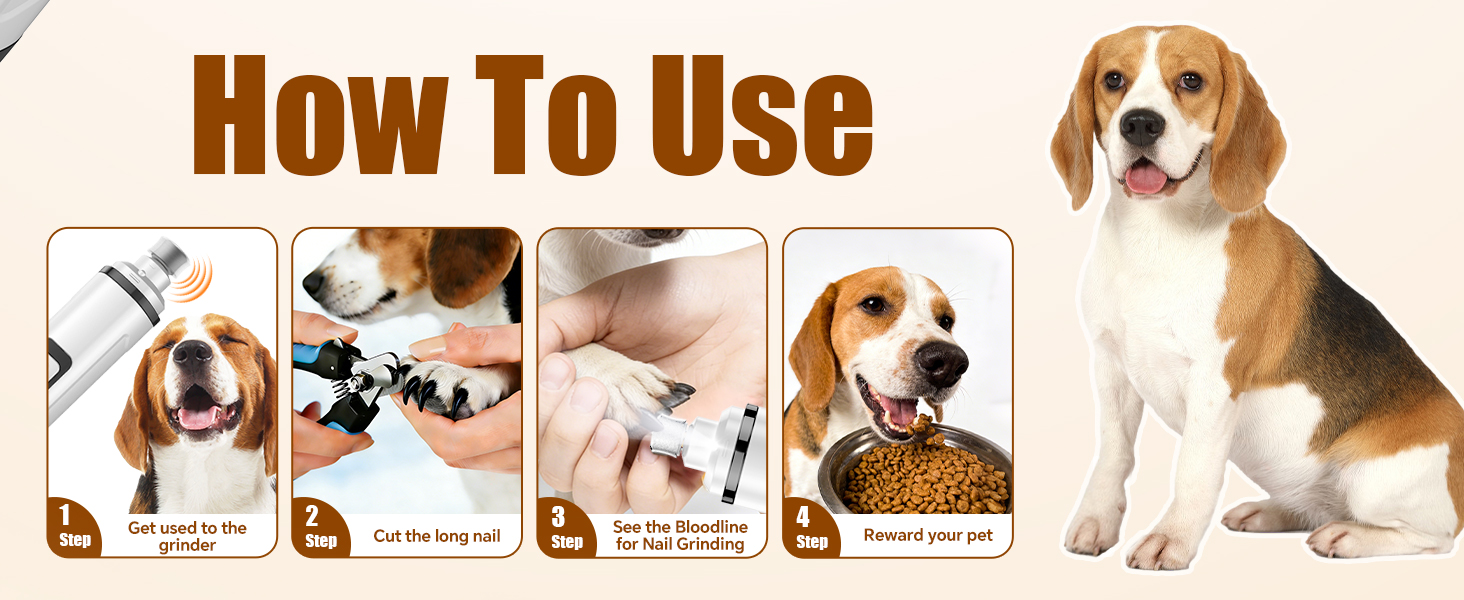 How To Use

1 Step Get used to the grinder

2 Step Cut the long nail

3 Step See the Bloodline for Nail Grinding

4 Step Reward your pet