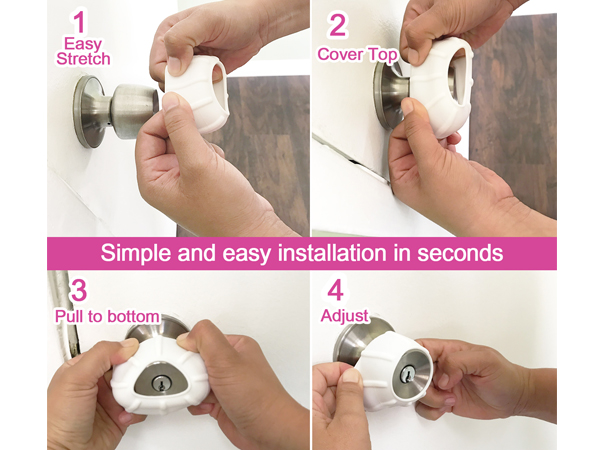 1
Easy
Stretch

2
Cover Top

Simple and easy installation in seconds

3
Pull to bottom

4
Adjust