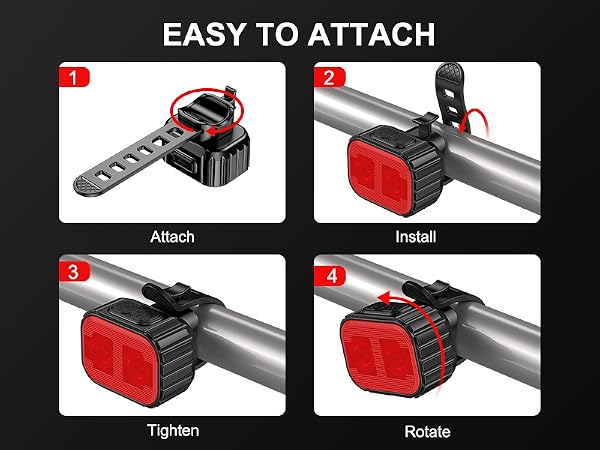 EASY TO ATTACH

1

Attach

2

Install

3

Tighten

4

Rotate