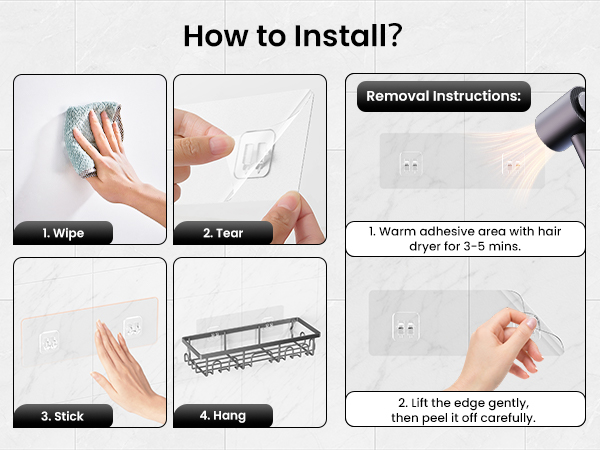 How to Install?

1. Wipe

2. Tear

3. Stick

4. Hang

Removal Instructions:

1. Warm adhesive area with hair dryer for 3-5 mins.

2. Lift the edge gently, then peel it off carefully.