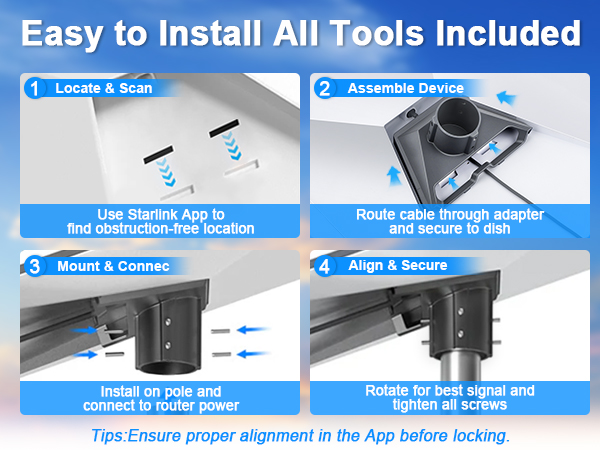 Easy to Install All Tools Included

1 Locate & Scan

Use Starlink App to find obstruction-free location

2 Assemble Device

Route cable through adapter and secure to dish

3 Mount & Connec

Install on pole and connect to router power

4 Align & Secure

Rotate for best signal and tighten all screws

Tips:Ensure proper alignment in the App before locking.