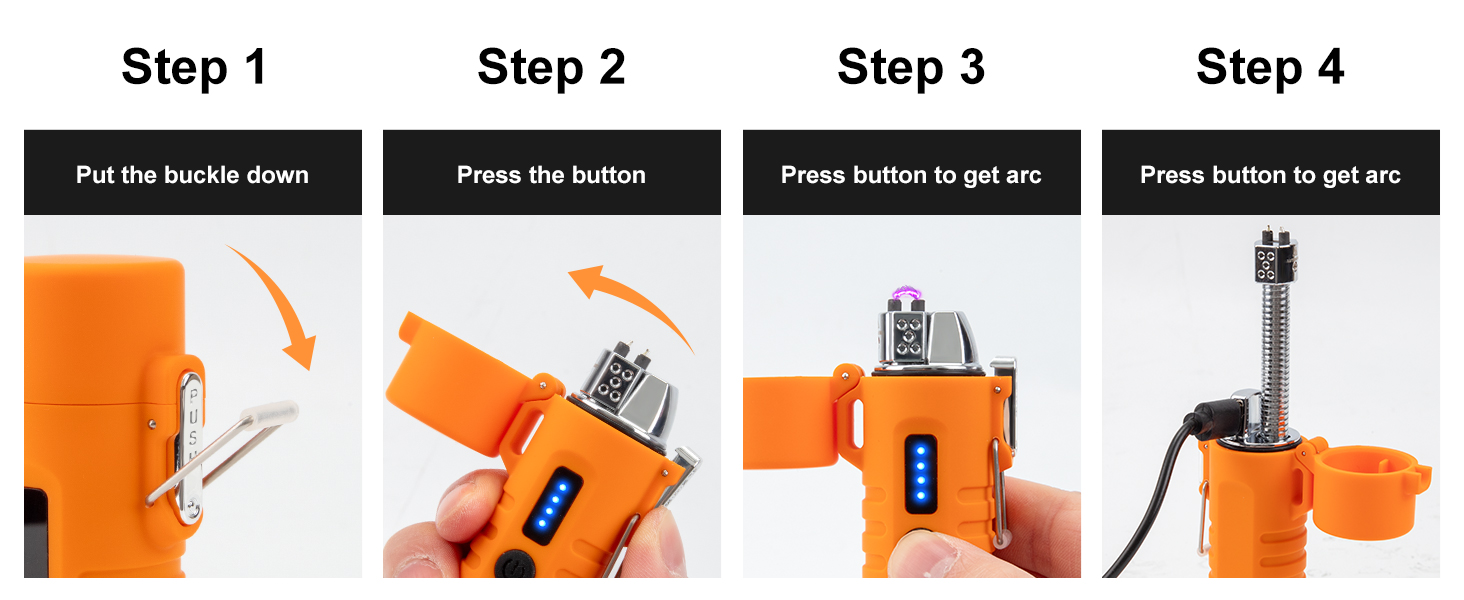 Step 1

Put the buckle down

PUSH

Step 2

Press the button

Step 3

Press button to get arc

Step 4

Press button to get arc