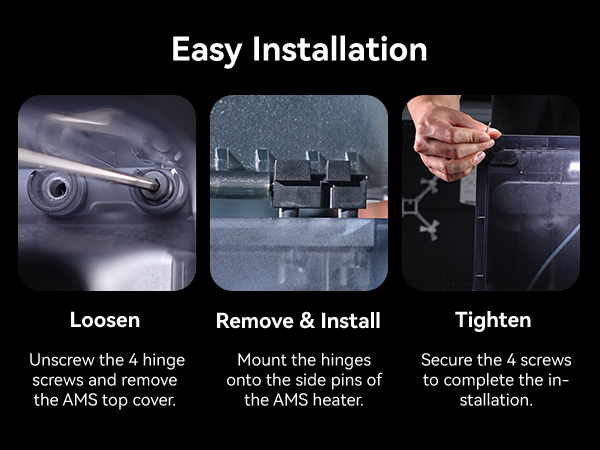 Easy Installation

Loosen

Unscrew the 4 hinge screws and remove the AMS top cover.

Remove & Install

Mount the hinges onto the side pins of the AMS heater.

Tighten

Secure the 4 screws to complete the installation.