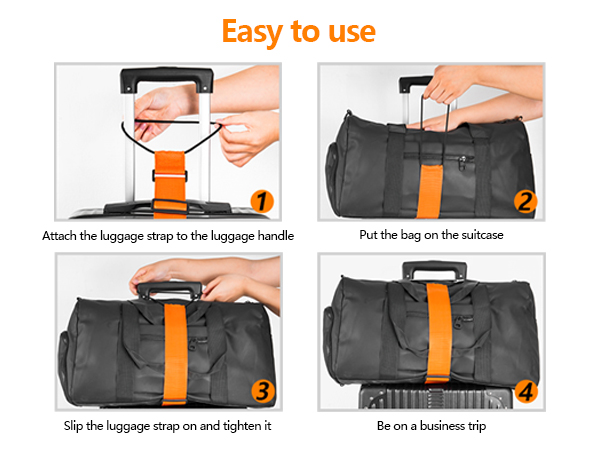 Easy to use

1

Attach the luggage strap to the luggage handle

2

Put the bag on the suitcase

3

Slip the luggage strap on and tighten it

4

Be on a business trip