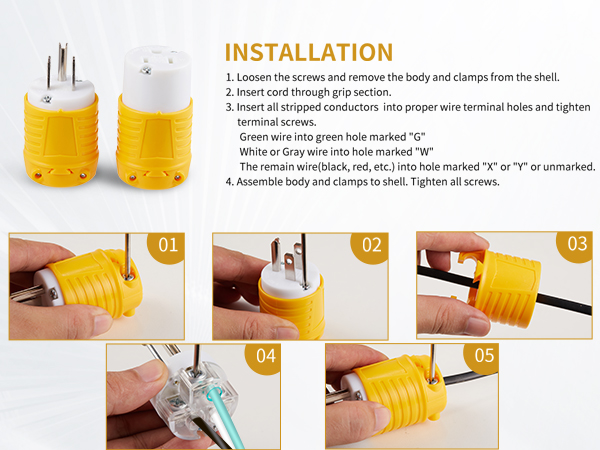 INSTALLATION

1. Loosen the screws and remove the body and clamps from the shell.
2. Insert cord through grip section.
3. Insert all stripped conductors into proper wire terminal holes and tighten terminal screws.
Green wire into green hole marked "G"
White or Gray wire into hole marked "W"
The remain wire(black, red, etc.) into hole marked "X" or "Y" or unmarked.
4. Assemble body and clamps to shell. Tighten all screws.

01

02

03

04

05