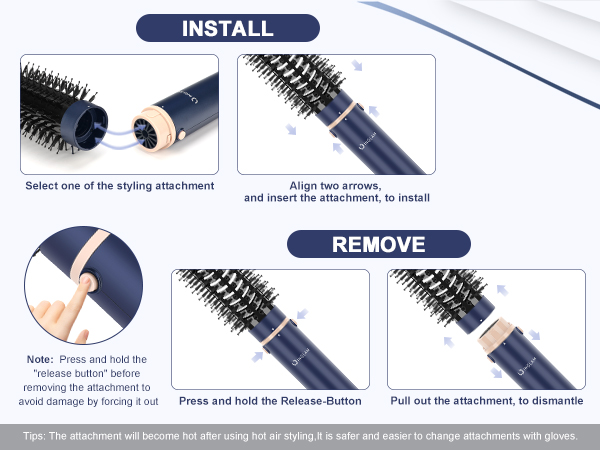 INSTALL

Select one of the styling attachment

Align two arrows, and insert the attachment, to install

REMOVE

Note: Press and hold the "release button" before removing the attachment to avoid damage by forcing it out

Press and hold the Release-Button

Pull out the attachment, to dismantle

Tips: The attachment will become hot after using hot air styling,It is safer and easier to change attachments with gloves.