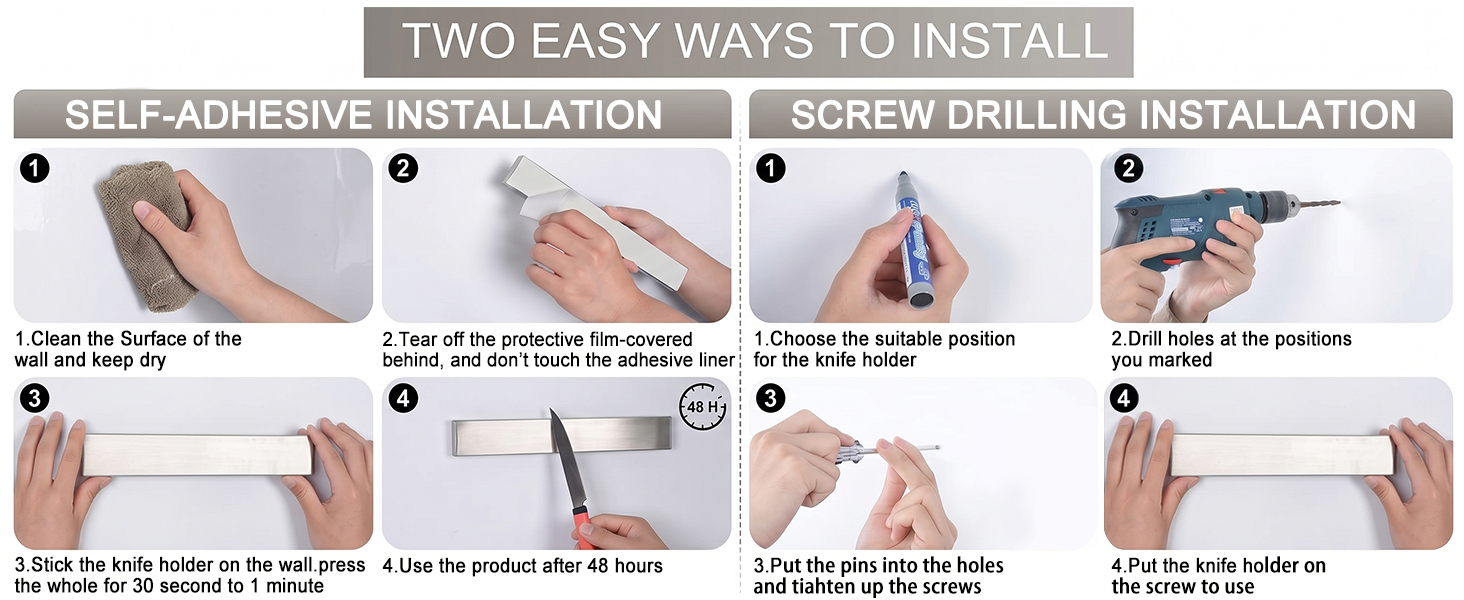 TWO EASY WAYS TO INSTALL

SELF-ADHESIVE INSTALLATION

1

1.Clean the Surface of the wall and keep dry

2

2.Tear off the protective film-covered behind, and don't touch the adhesive liner

3

3.Stick the knife holder on the wall.press the whole for 30 second to 1 minute

4

48 H

4.Use the product after 48 hours

SCREW DRILLING INSTALLATION

1

1.Choose the suitable position for the knife holder

2

2.Drill holes at the positions you marked

3

3.Put the pins into the holes and tiahten up the screws

4

4.Put the knife holder on the screw to use