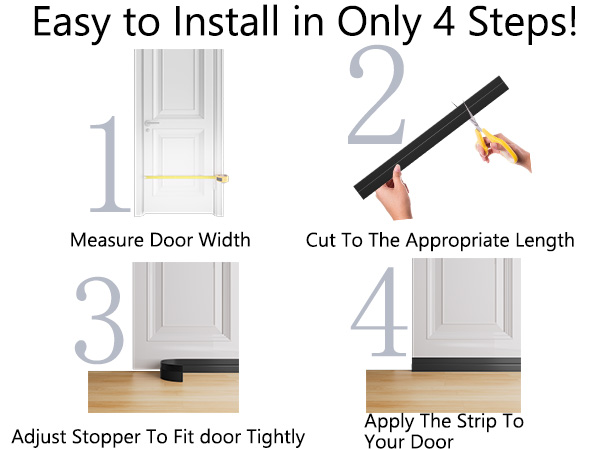 Easy to Install in Only 4 Steps!

1

Measure Door Width

2

Cut To The Appropriate Length

3

Adjust Stopper To Fit door Tightly

4

Apply The Strip To Your Door