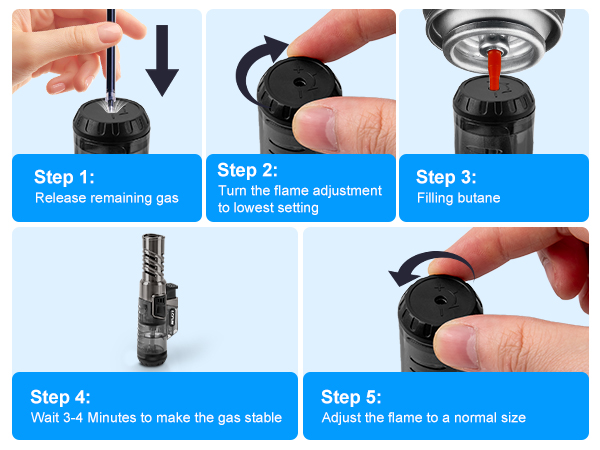 Step 1:
Release remaining gas

Step 2:
Turn the flame adjustment to lowest setting

Step 3:
Filling butane

Step 4:
Wait 3-4 Minutes to make the gas stable

Step 5:
Adjust the flame to a normal size