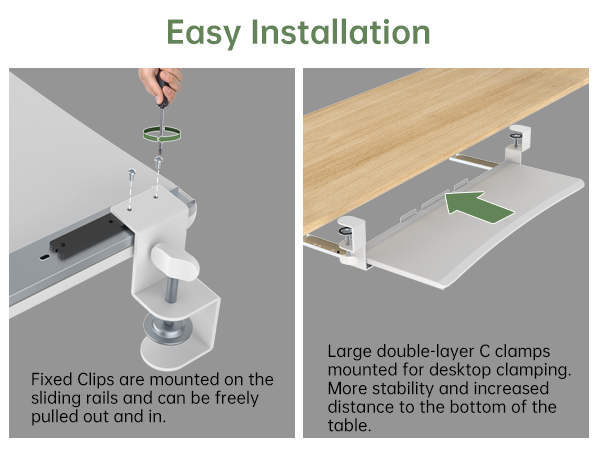 Easy Installation

Fixed Clips are mounted on the sliding rails and can be freely pulled out and in.

Large double-layer C clamps mounted for desktop clamping. More stability and increased distance to the bottom of the table.