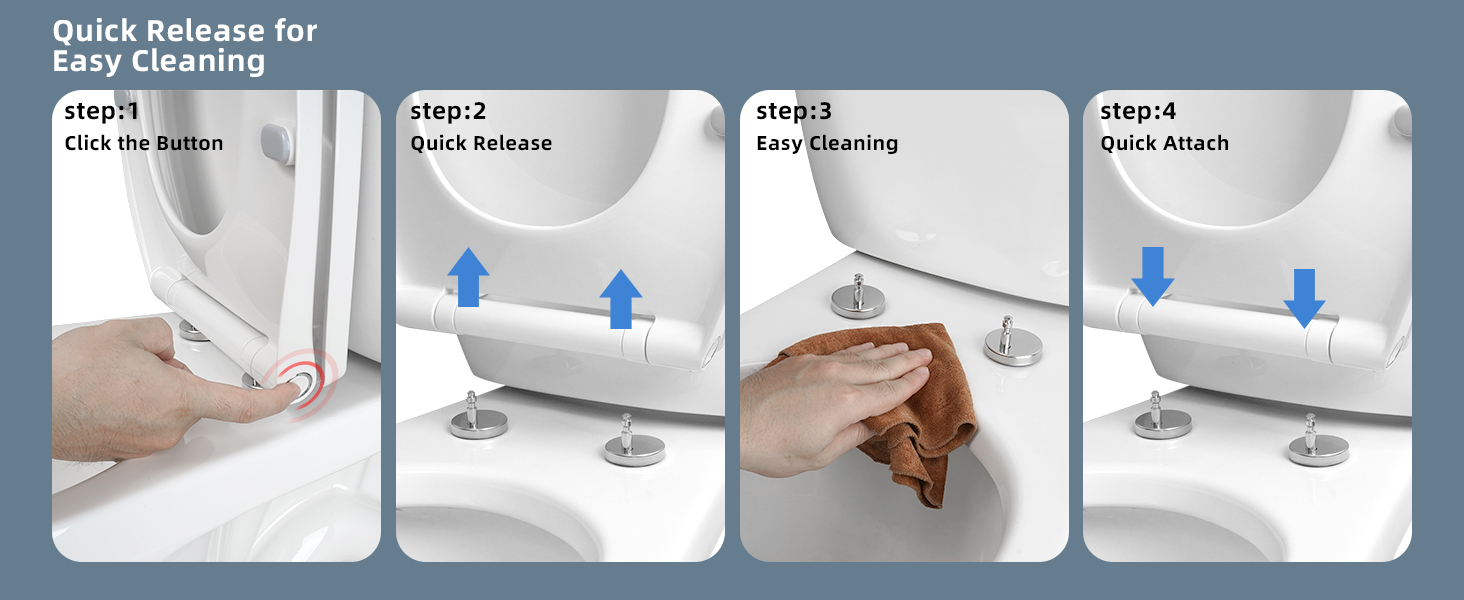 Quick Release for Easy Cleaning

step:1
Click the Button

step:2
Quick Release

step:3
Easy Cleaning

step:4
Quick Attach