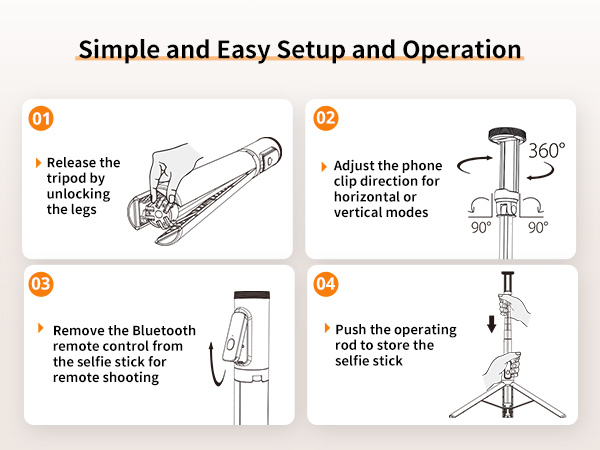 Simple and Easy Setup and Operation

01

Release the tripod by unlocking the legs

02

Adjust the phone clip direction for horizontal or vertical modes

360°

90°

90°

03

Remove the Bluetooth remote control from the selfie stick for remote shooting

04

Push the operating rod to store the selfie stick