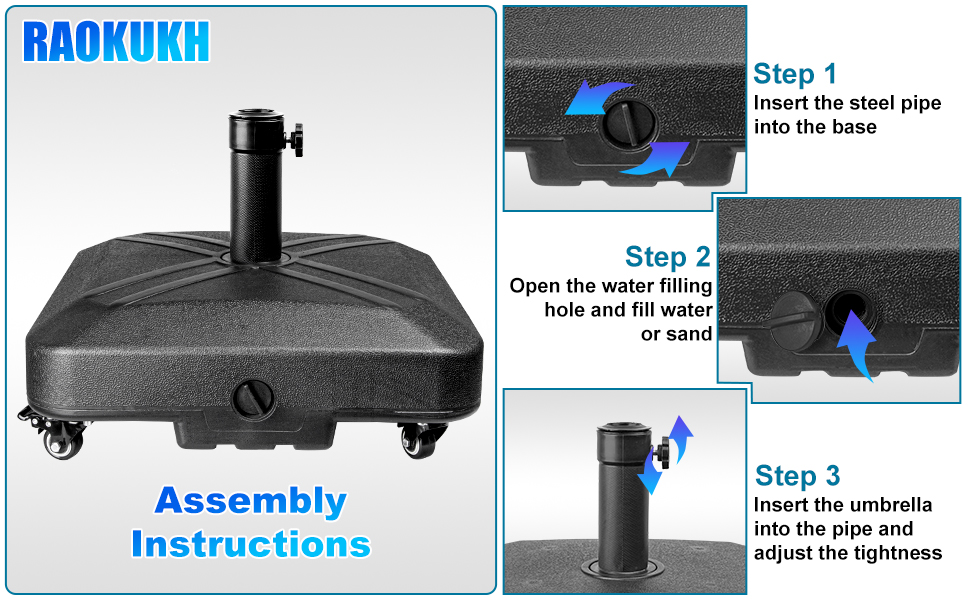 RAOKUKH

Assembly Instructions

Step 1
Insert the steel pipe into the base

Step 2
Open the water filling hole and fill water or sand

Step 3
Insert the umbrella into the pipe and adjust the tightness