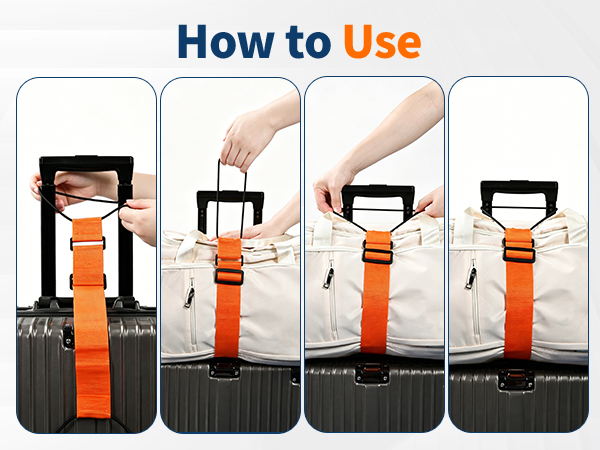 How to Use