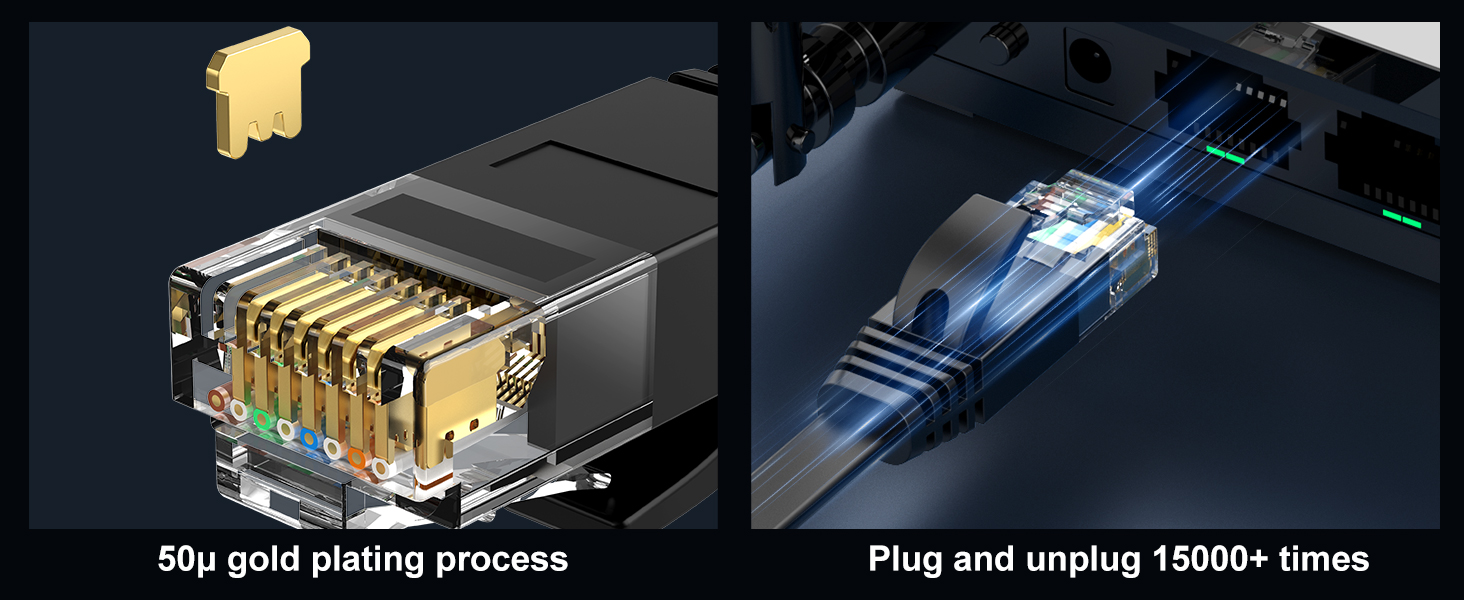 50μ gold plating process

Plug and unplug 15000+ times