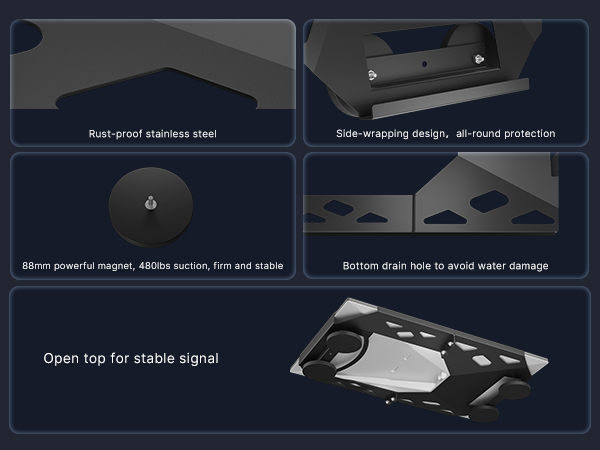 Rust-proof stainless steel

Side-wrapping design，all-round protection

88mm powerful magnet, 480lbs suction, firm and stable

Bottom drain hole to avoid water damage

Open top for stable signal