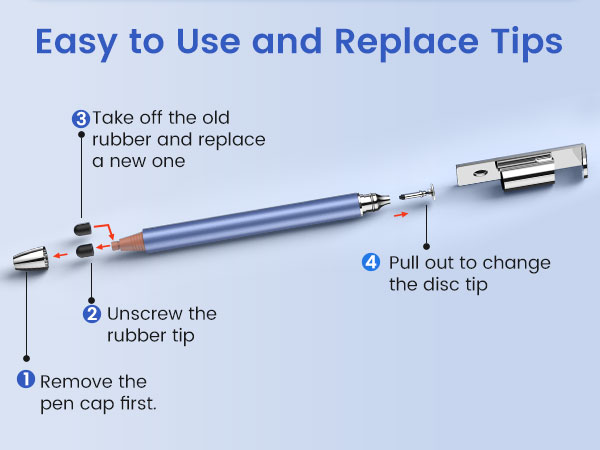 Easy to Use and Replace Tips

3 Take off the old rubber and replace a new one

4 Pull out to change the disc tip

2 Unscrew the rubber tip

1 Remove the pen cap first.