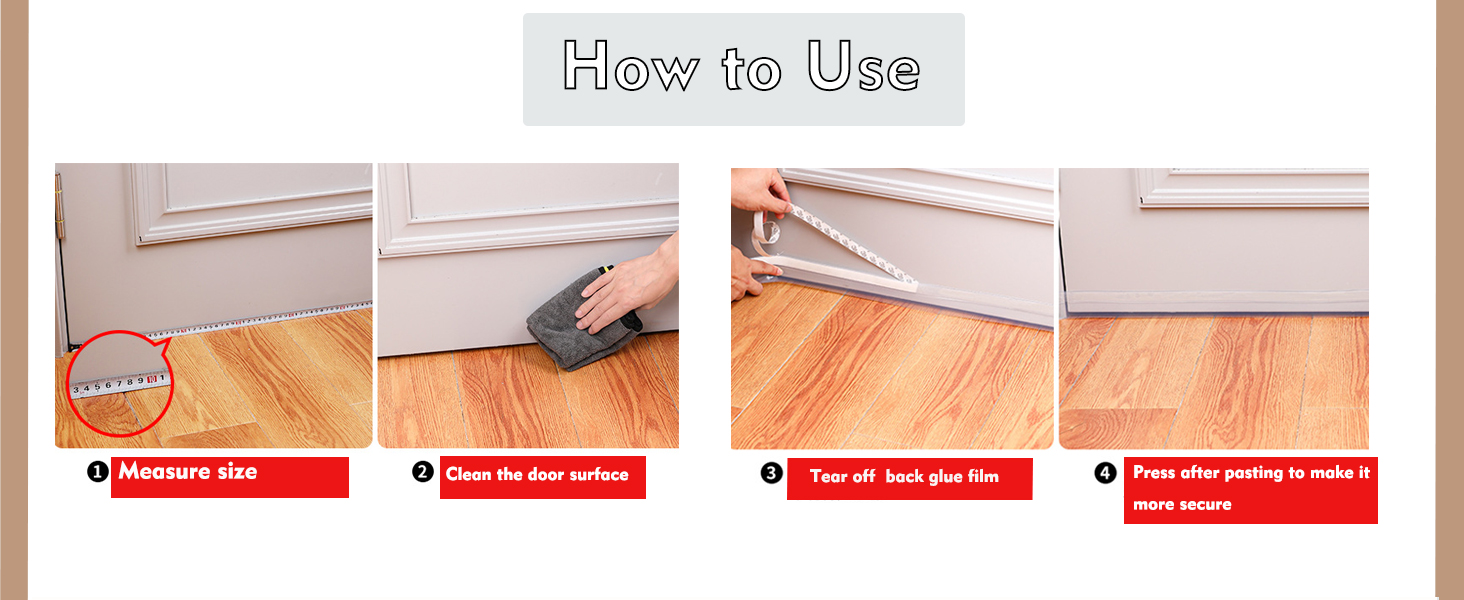 How to Use

3 4 5 6 7 8 9 10 1

❶ Measure size

❷ Clean the door surface

❸ Tear off back glue film

❹ Press after pasting to make it more secure