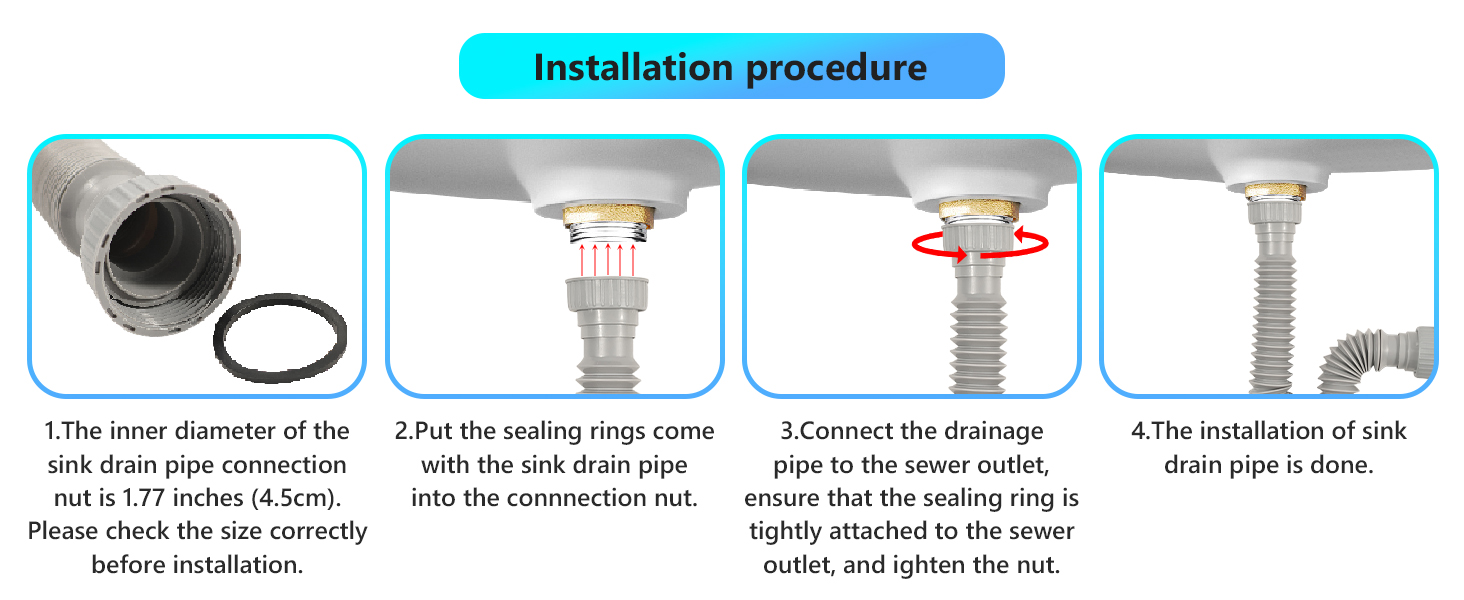 Installation procedure

1.The inner diameter of the sink drain pipe connection nut is 1.77 inches (4.5cm). Please check the size correctly before installation.

2.Put the sealing rings come with the sink drain pipe into the connnection nut.

3.Connect the drainage pipe to the sewer outlet, ensure that the sealing ring is tightly attached to the sewer outlet, and ighten the nut.

4.The installation of sink drain pipe is done.