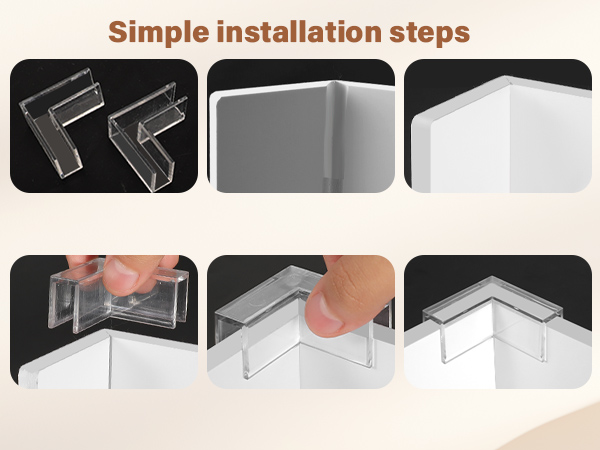 Simple installation steps