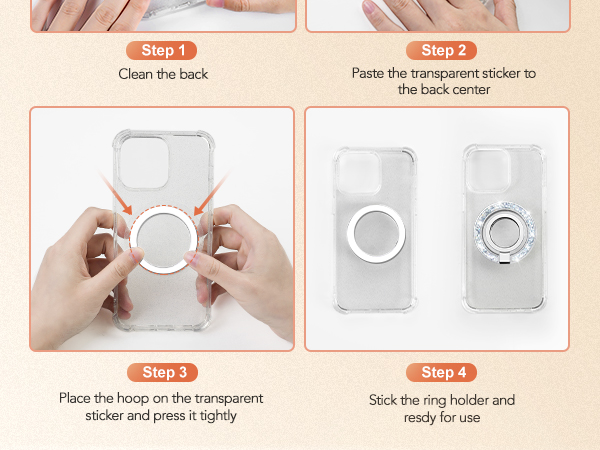 Step 1
Clean the back

Step 2
Paste the transparent sticker to the back center

Step 3
Place the hoop on the transparent sticker and press it tightly

Step 4
Stick the ring holder and resdy for use