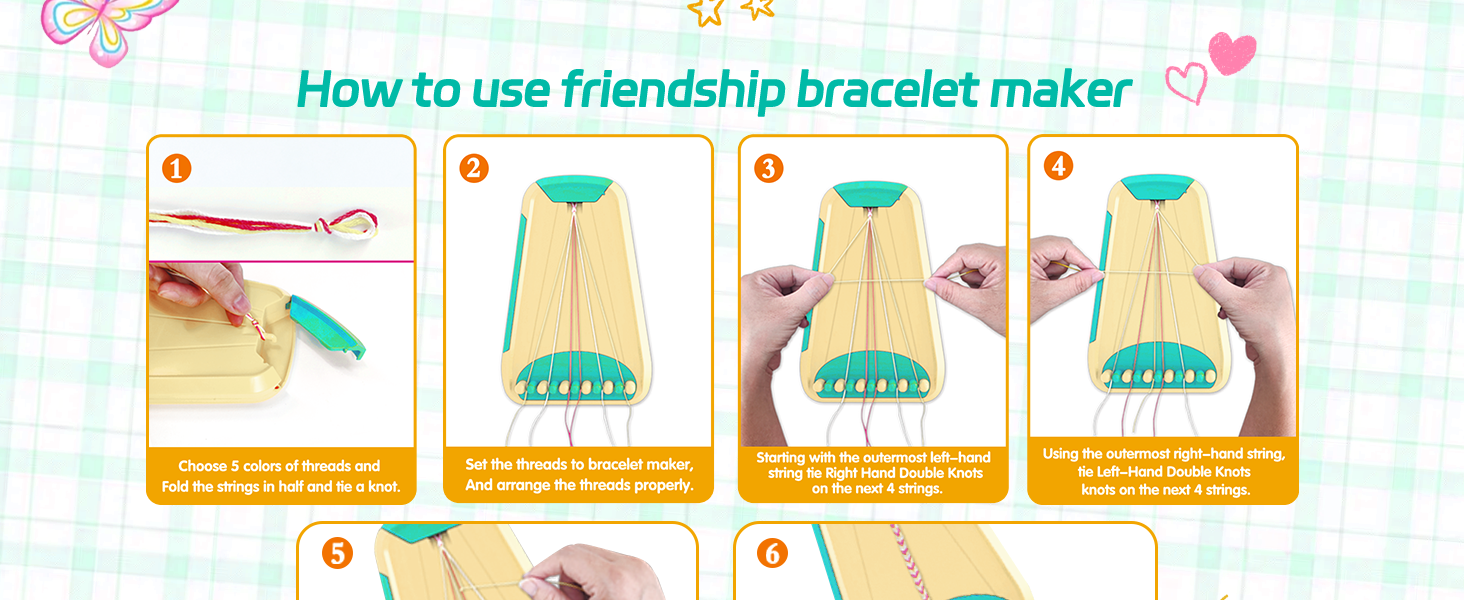 How to use friendship bracelet maker

1

Choose 5 colors of threads and Fold the strings in half and tie a knot.

2

Set the threads to bracelet maker, And arrange the threads properly.

3

Starting with the outermost left-hand string tie Right Hand Double Knots on the next 4 strings.

4

Using the outermost right-hand string, tie Left-Hand Double Knots knots on the next 4 strings.

5

6