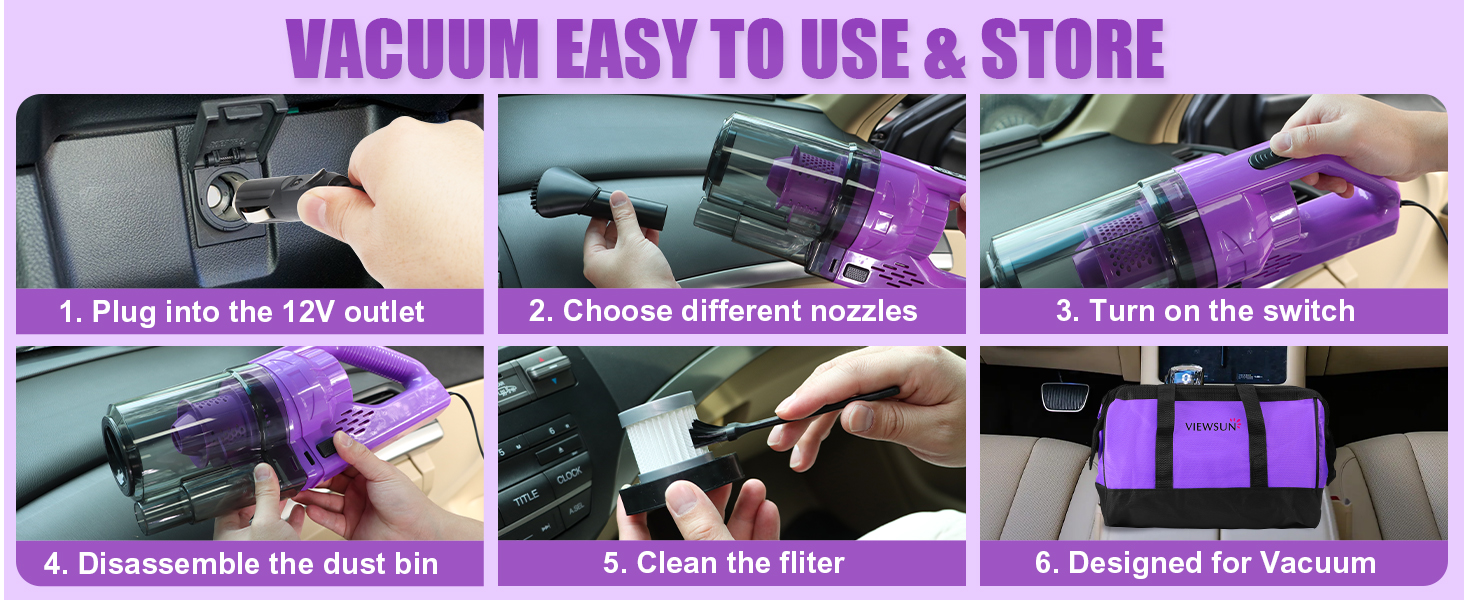 VACUUM EASY TO USE & STORE

1. Plug into the 12V outlet

2. Choose different nozzles

3. Turn on the switch

4. Disassemble the dust bin

TITLE
CLOCK
A.SEL

5. Clean the fliter

VIEWSUN

6. Designed for Vacuum