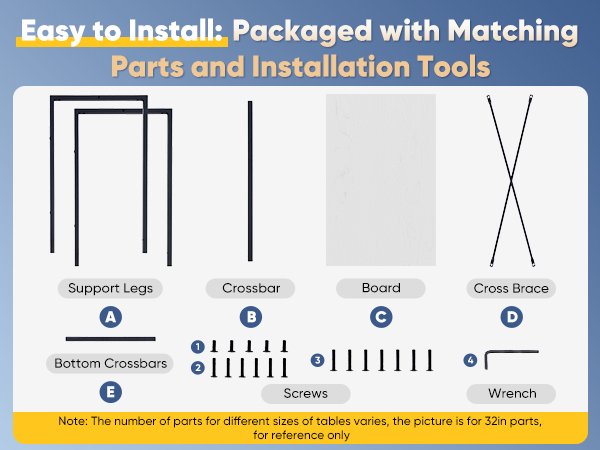 Easy to Install: Packaged with Matching Parts and Installation Tools

Support Legs
A

Crossbar
B

Board
C

Cross Brace
D

Bottom Crossbars
E

1
2
3
Screws

4
Wrench

Note: The number of parts for different sizes of tables varies, the picture is for 32in parts, for reference only