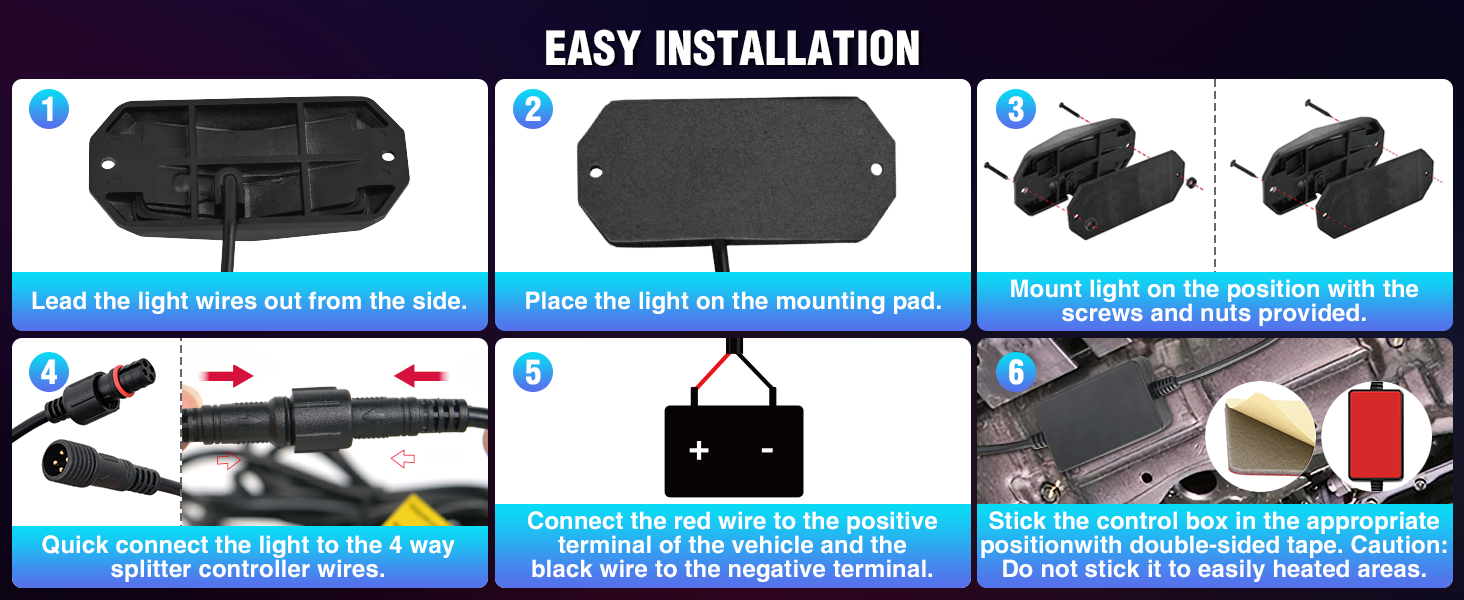 EASY INSTALLATION

1
Lead the light wires out from the side.

2
Place the light on the mounting pad.

3
Mount light on the position with the screws and nuts provided.

4
Quick connect the light to the 4 way splitter controller wires.

5
+ -
Connect the red wire to the positive terminal of the vehicle and the black wire to the negative terminal.

6
Stick the control box in the appropriate positionwith double-sided tape. Caution: Do not stick it to easily heated areas.