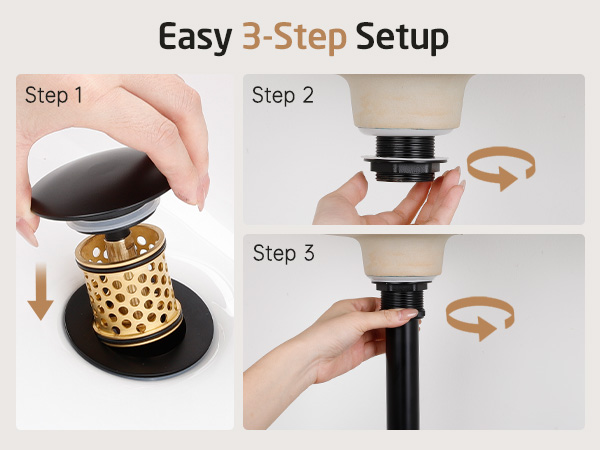 Easy 3-Step Setup

Step 1

Step 2

Step 3