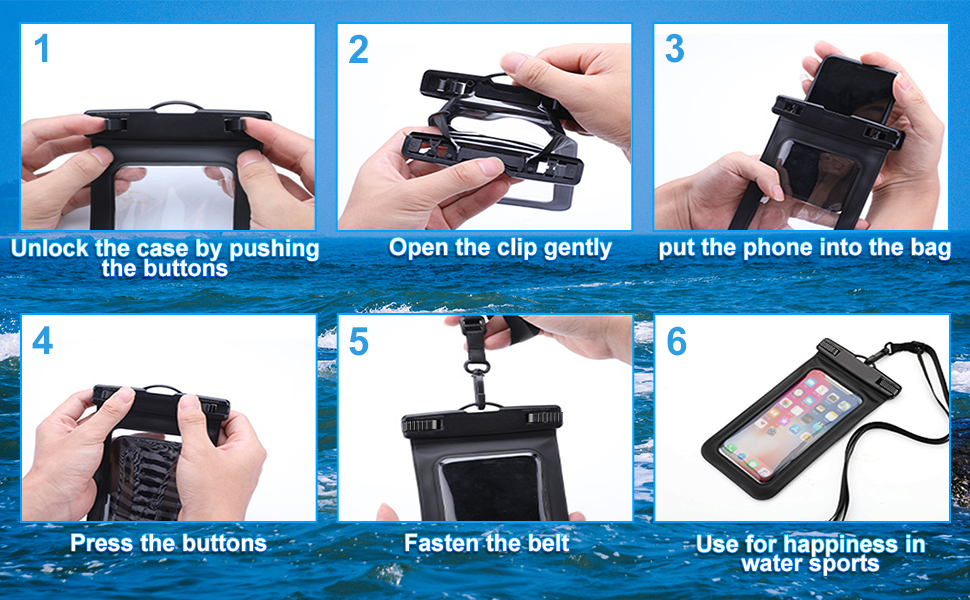 1

Unlock the case by pushing the buttons

2

Open the clip gently

3

put the phone into the bag

4

Press the buttons

5

Fasten the belt

6

Use for happiness in water sports