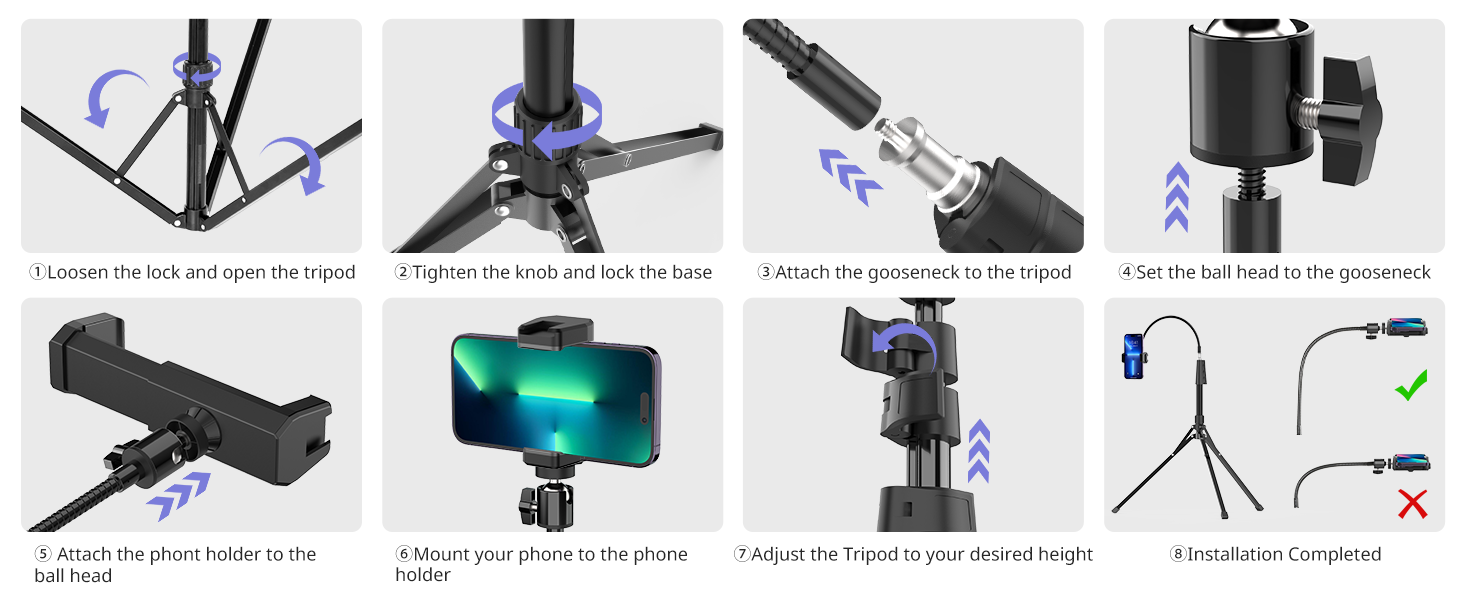 ①Loosen the lock and open the tripod

②Tighten the knob and lock the base

③Attach the gooseneck to the tripod

④Set the ball head to the gooseneck

⑤ Attach the phont holder to the ball head

⑥Mount your phone to the phone holder

⑦Adjust the Tripod to your desired height

⑧Installation Completed