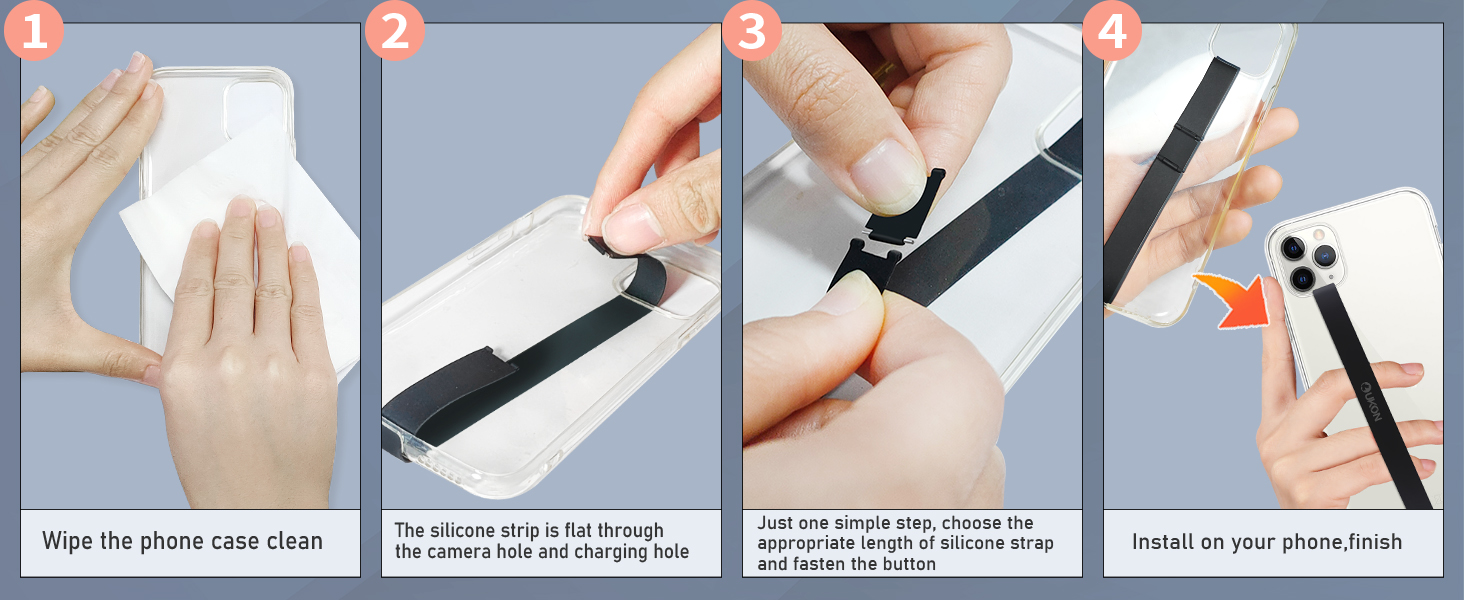 1

Wipe the phone case clean

2

The silicone strip is flat through the camera hole and charging hole

3

Just one simple step, choose the appropriate length of silicone strap and fasten the button

4

UKON

Install on your phone,finish