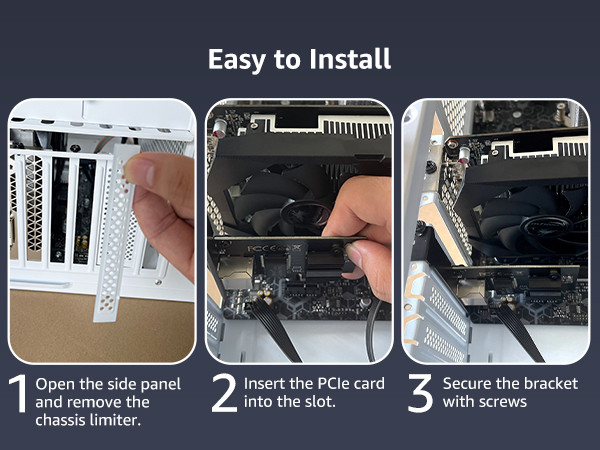 Easy to Install

1 Open the side panel and remove the chassis limiter.

2 Insert the PCIe card into the slot.

3 Secure the bracket with screws