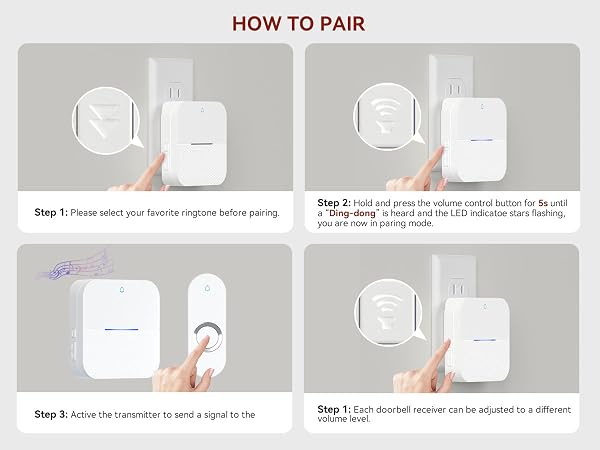 HOW TO PAIR

Step 1: Please select your favorite ringtone before pairing.

Step 2: Hold and press the volume control button for 5s until a "Ding-dong" is heard and the LED indicatoe stars flashing, you are now in paring mode.

Step 3: Active the transmitter to send a signal to the

Step 1: Each doorbell receiver can be adjusted to a different volume level.