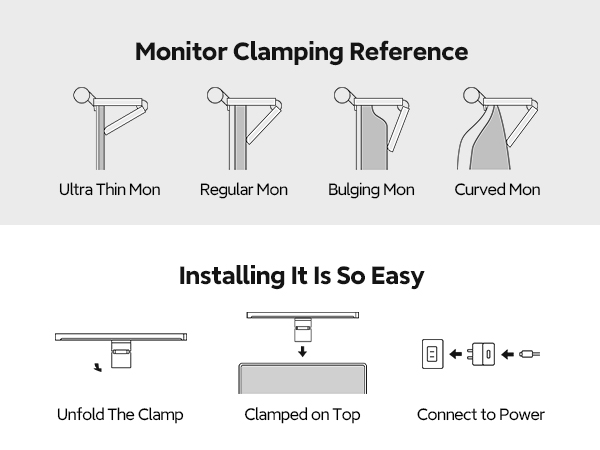 Monitor Clamping Reference

Ultra Thin Mon

Regular Mon

Bulging Mon

Curved Mon

Installing It Is So Easy

Unfold The Clamp

Clamped on Top

Connect to Power