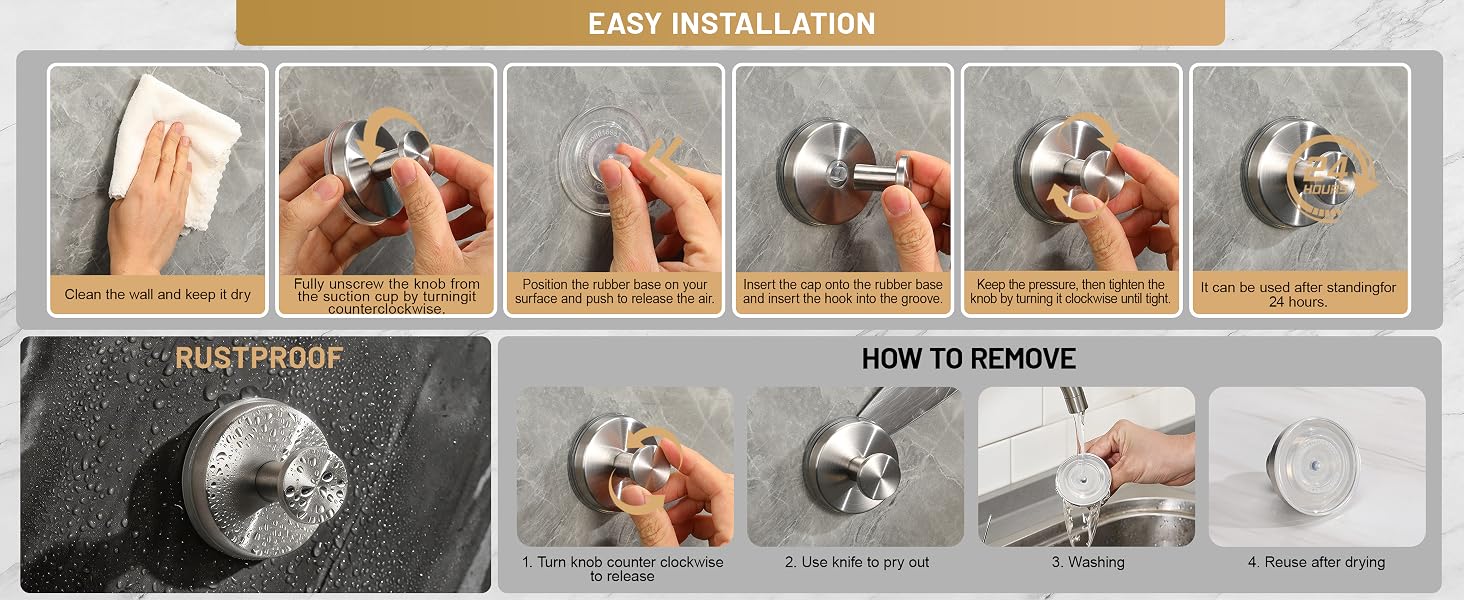 EASY INSTALLATION

Clean the wall and keep it dry

Fully unscrew the knob from the suction cup by turningit counterclockwise.

Position the rubber base on your surface and push to release the air.

Insert the cap onto the rubber base and insert the hook into the groove.

Keep the pressure, then tighten the knob by turning it clockwise until tight.

24 HOURS

It can be used after standingfor 24 hours.

RUSTPROOF

HOW TO REMOVE

1. Turn knob counter clockwise to release

2. Use knife to pry out

3. Washing

4. Reuse after drying